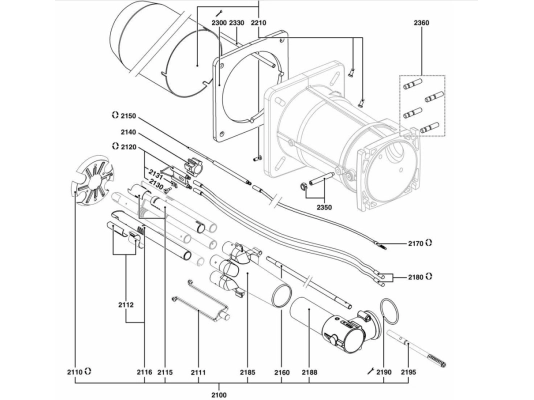 2300
2330
2210
2360
2150
2140
2120
2131
2130
2350
2170
2180
2112
2110
2116
2115
2111
2185
2160
2188
2190
2195
2100